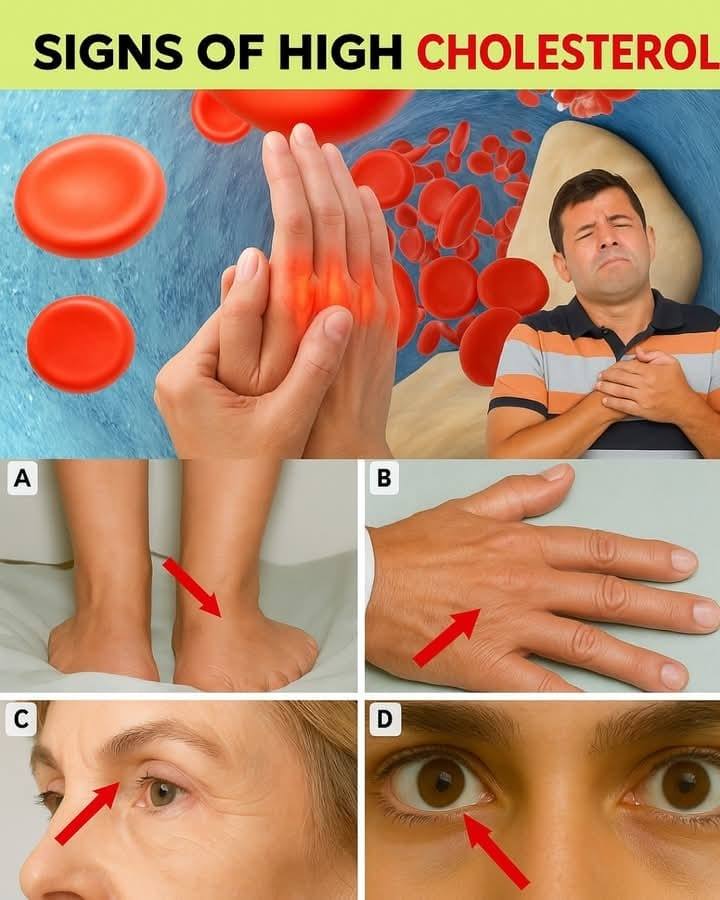 SIGNS OF HIGH CHOLESTEROL

A

B

C

D